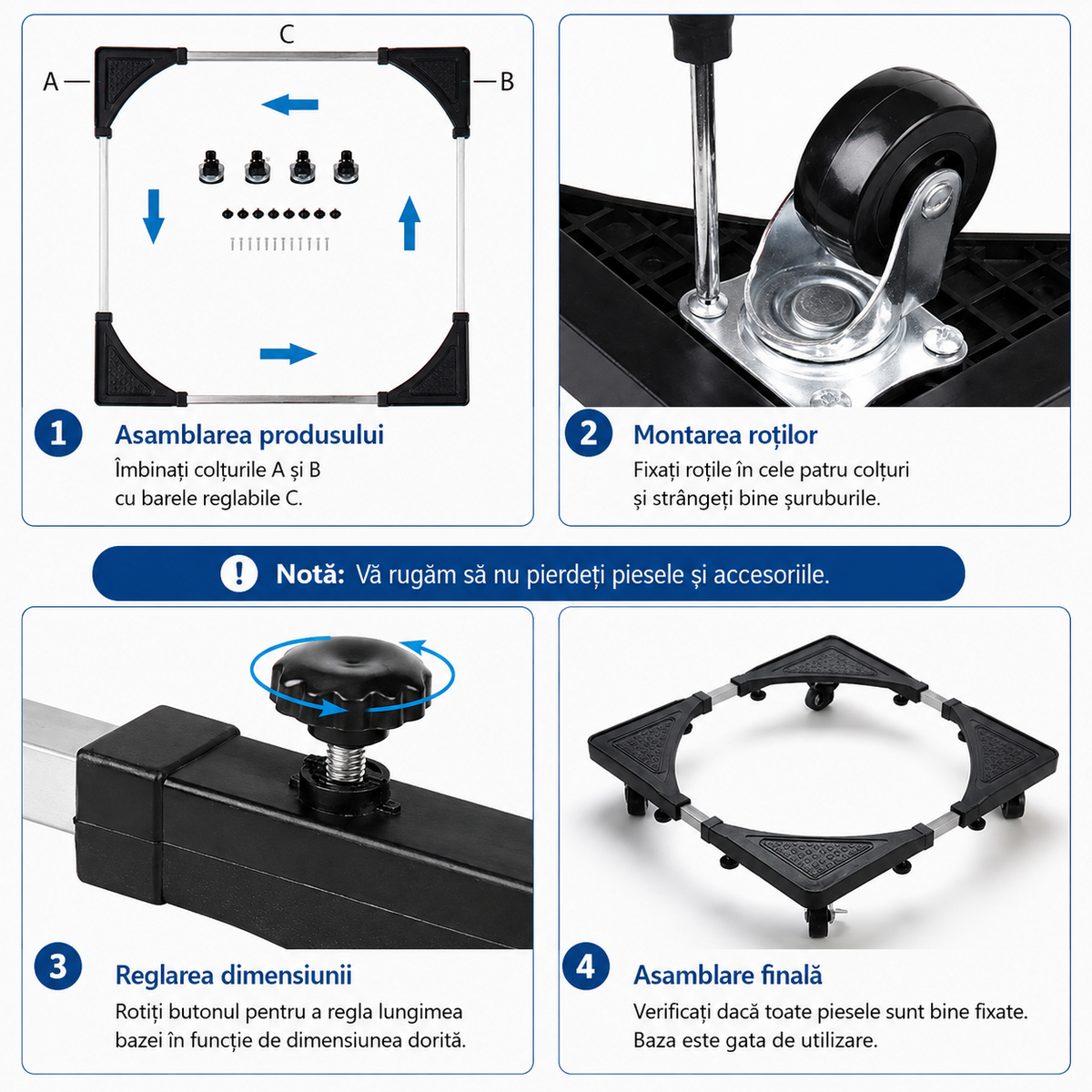 C

A

B

1 Asamblarea produsului

Îmbinați colțurile A și B cu barele reglabile C.

2 Montarea roților

Fixați roțile în cele patru colțuri și strângeți bine șuruburile.

! Notă: Vă rugăm să nu pierdeți piesele și accesoriile.

3 Reglarea dimensiunii

Rotiți butonul pentru a regla lungimea bazei în funcție de dimensiunea dorită.

4 Asamblare finală

Verificați dacă toate piesele sunt bine fixate. Baza este gata de utilizare.