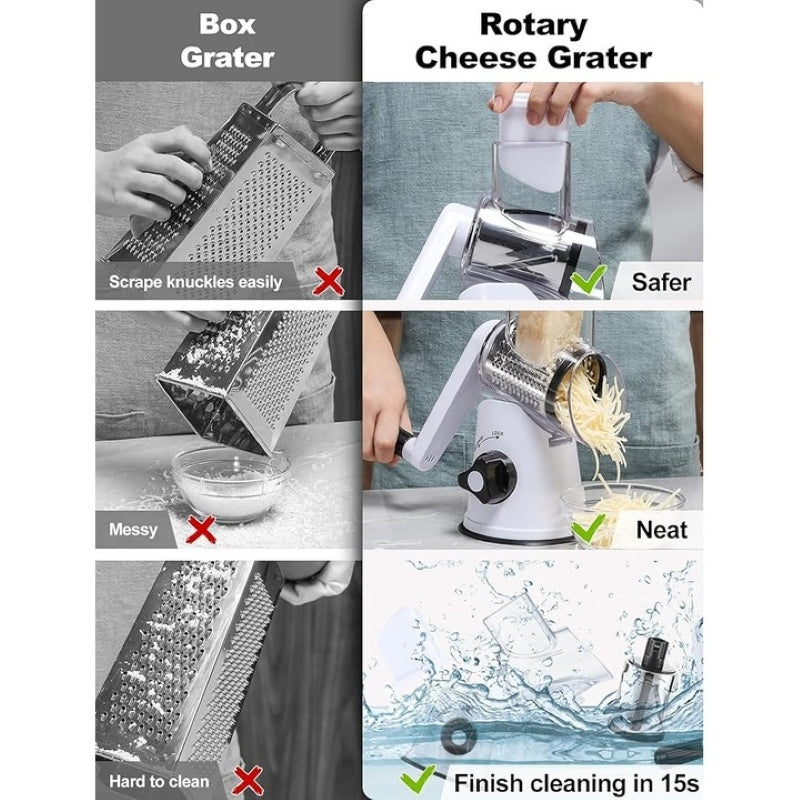 Box Grater

Scrape knuckles easily

Messy

Hard to clean

Rotary Cheese Grater

Safer

LOCK

Neat

Finish cleaning in 15s