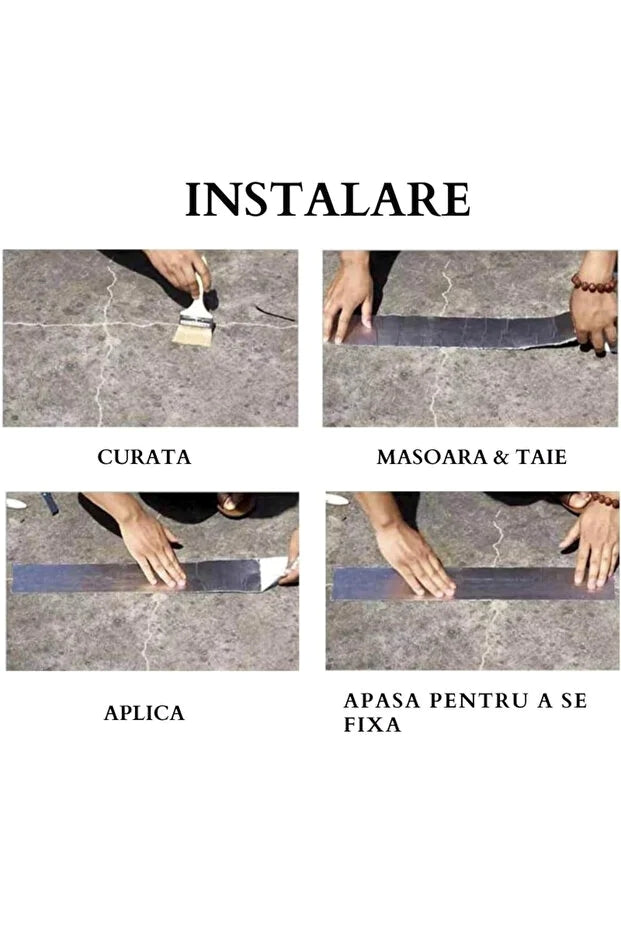 INSTALARE

CURATA

MASOARA & TAIE

APLICA

APASA PENTRU A SE FIXA