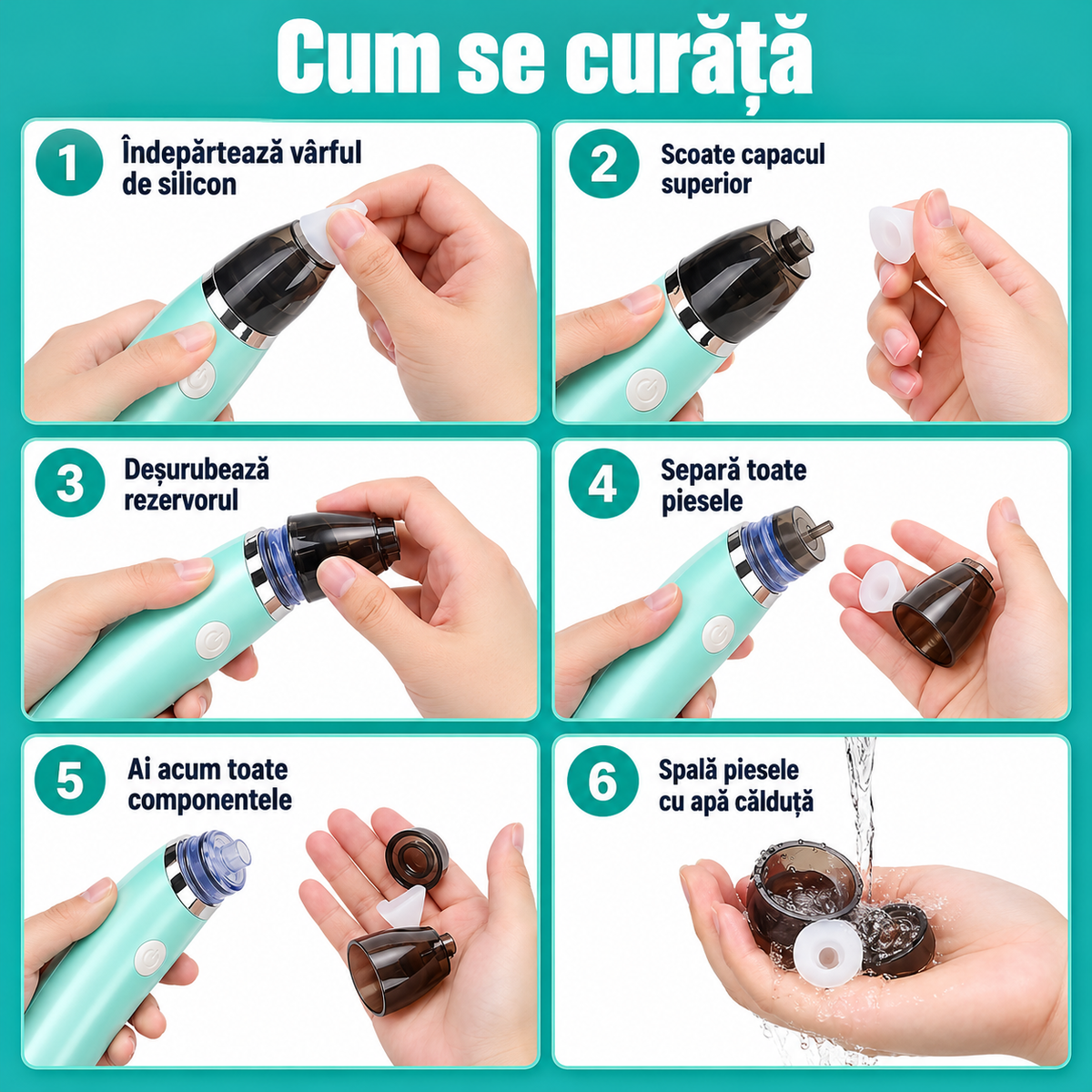 Cum se curăță

1 Îndepărtează vârful de silicon

2 Scoate capacul superior

3 Deșurubează rezervorul

4 Separă toate piesele

5 Ai acum toate componentele

6 Spală piesele cu apă călduță